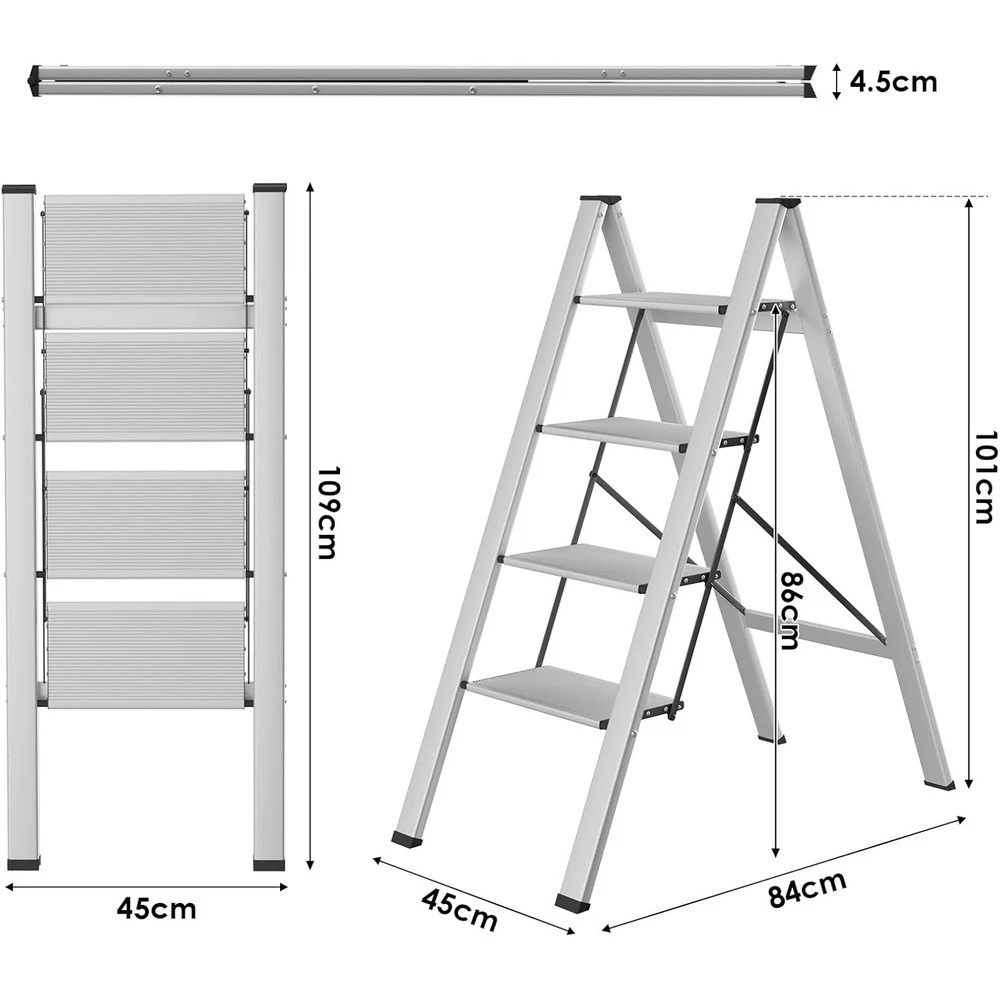 4.5cm

109cm

45cm

101cm

86cm

45cm

84cm