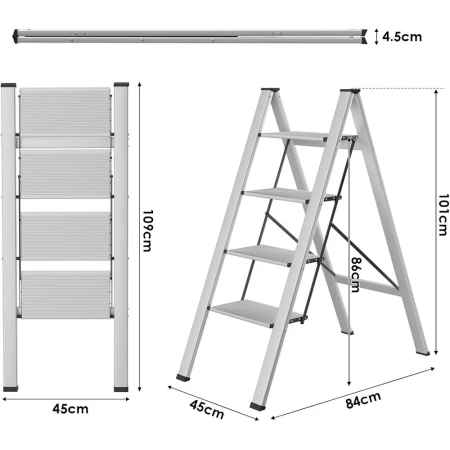 4.5cm

109cm

45cm

101cm

86cm

45cm

84cm