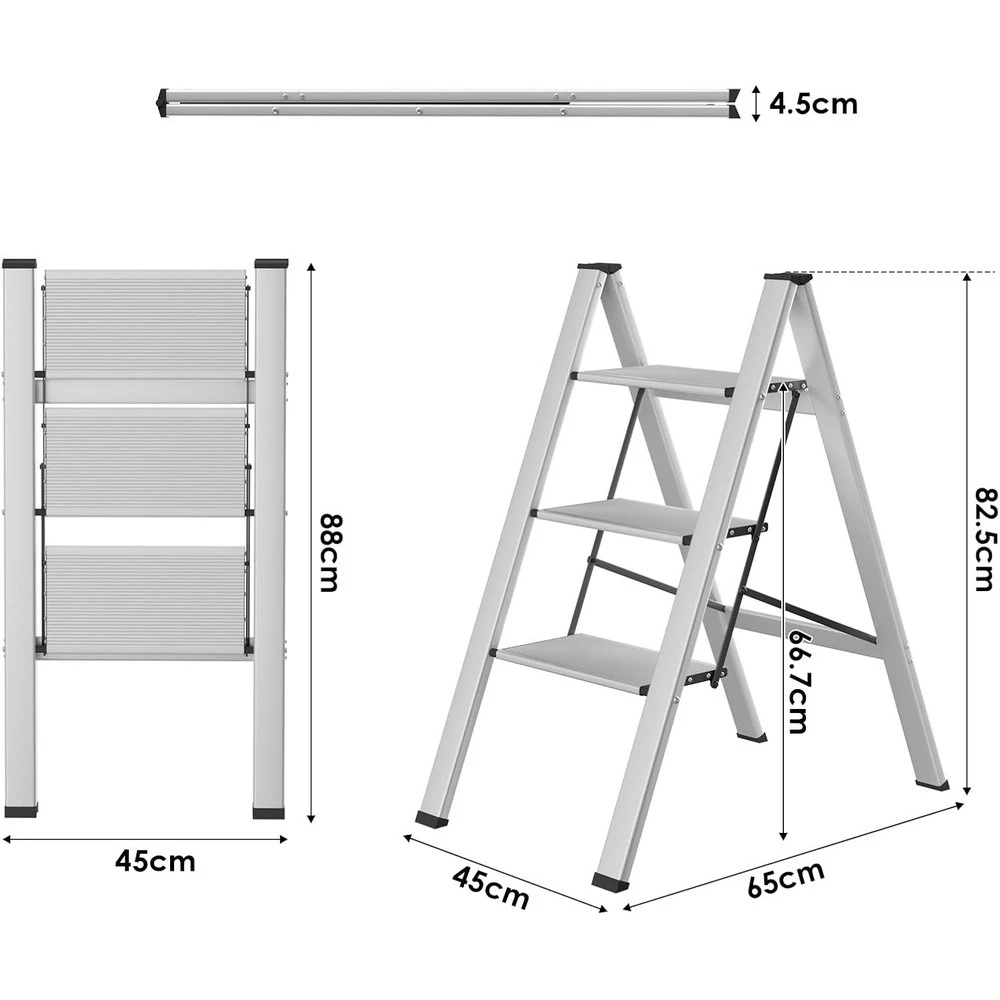 4.5cm

88cm

45cm

82.5cm

66.7cm

45cm

65cm