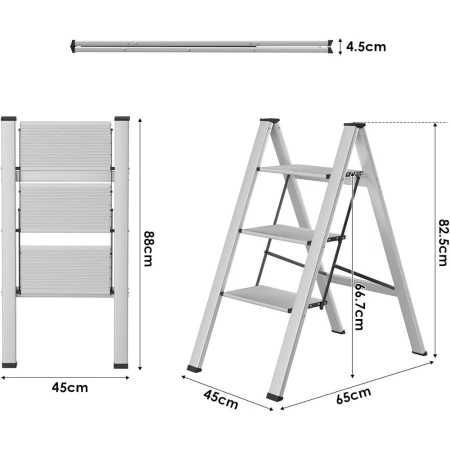 4.5cm

88cm

45cm

82.5cm

66.7cm

45cm

65cm